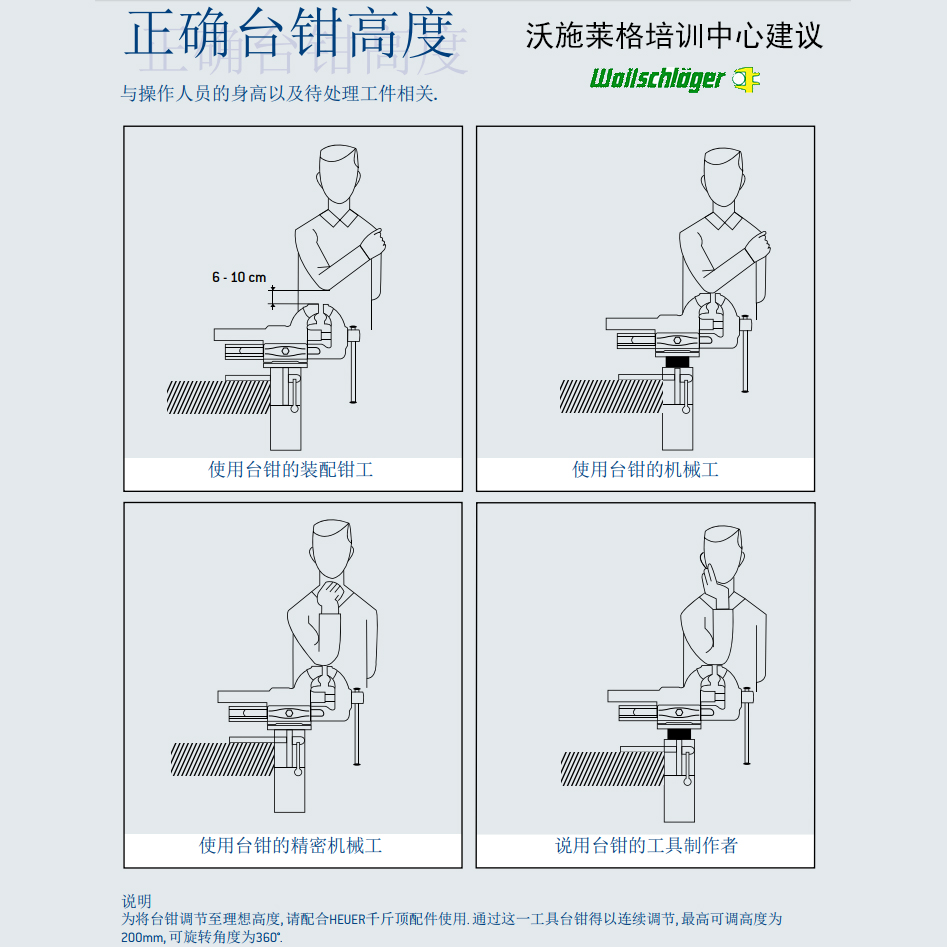 正确台钳高度

沃施莱格培训中心建议

Wollschläger

与操作人员的身高以及待处理工件相关.

6 - 10 cm

使用台钳的装配钳工

使用台钳的机械工

使用台钳的精密机械工

说用台钳的工具制作者

说明
为将台钳调节至理想高度, 请配合HEUER千斤顶配件使用. 通过这一工具台钳得以连续调节, 最高可调高度为200mm, 可旋转角度为360°.